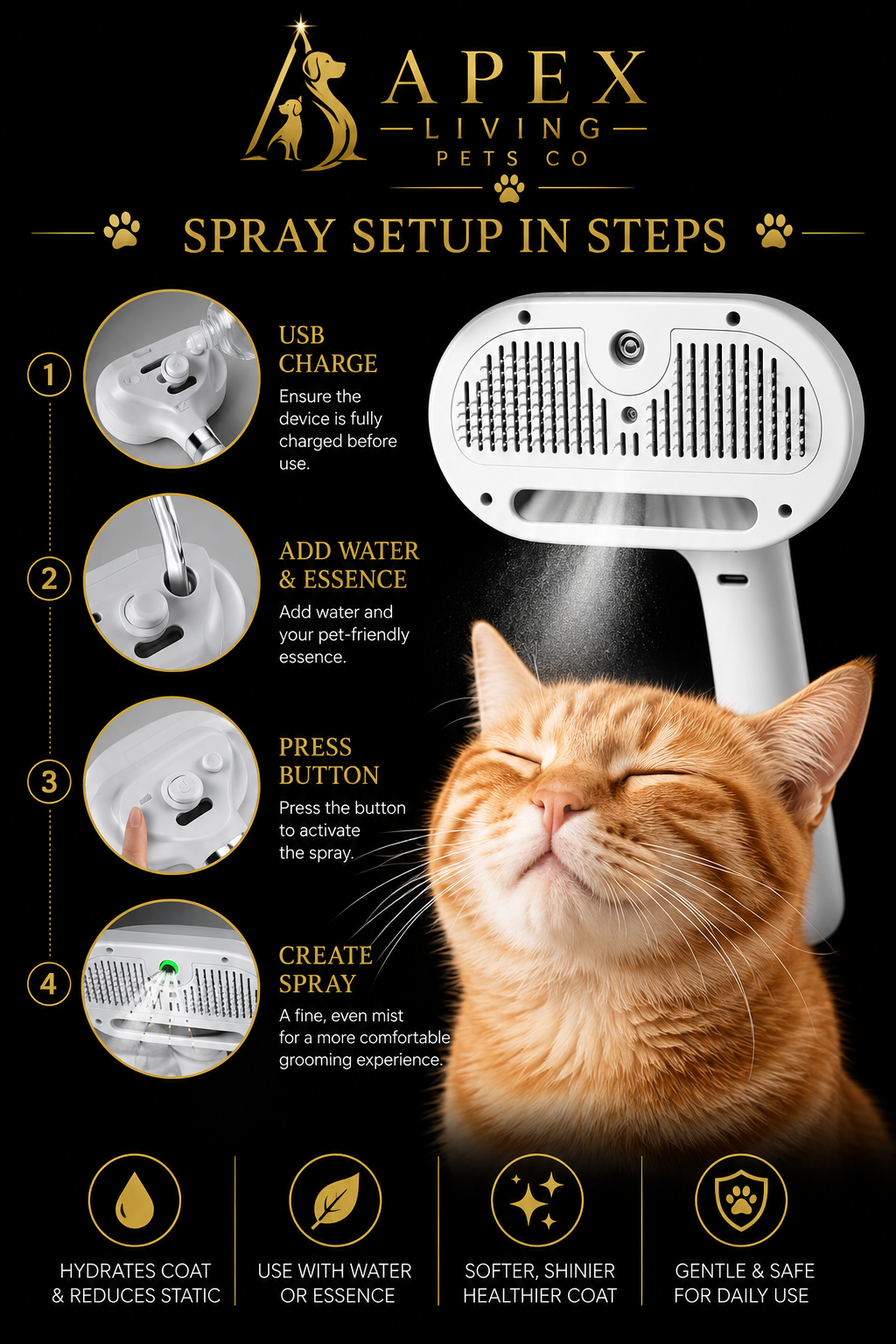 APEX
LIVING
PETS CO

SPRAY SETUP IN STEPS

1
USB CHARGE
Ensure the device is fully charged before use.

2
ADD WATER & ESSENCE
Add water and your pet-friendly essence.

3
PRESS BUTTON
Press the button to activate the spray.

4
CREATE SPRAY
A fine, even mist for a more comfortable grooming experience.

HYDRATES COAT & REDUCES STATIC

USE WITH WATER OR ESSENCE

SOFTER, SHINIER HEALTHIER COAT

GENTLE & SAFE FOR DAILY USE