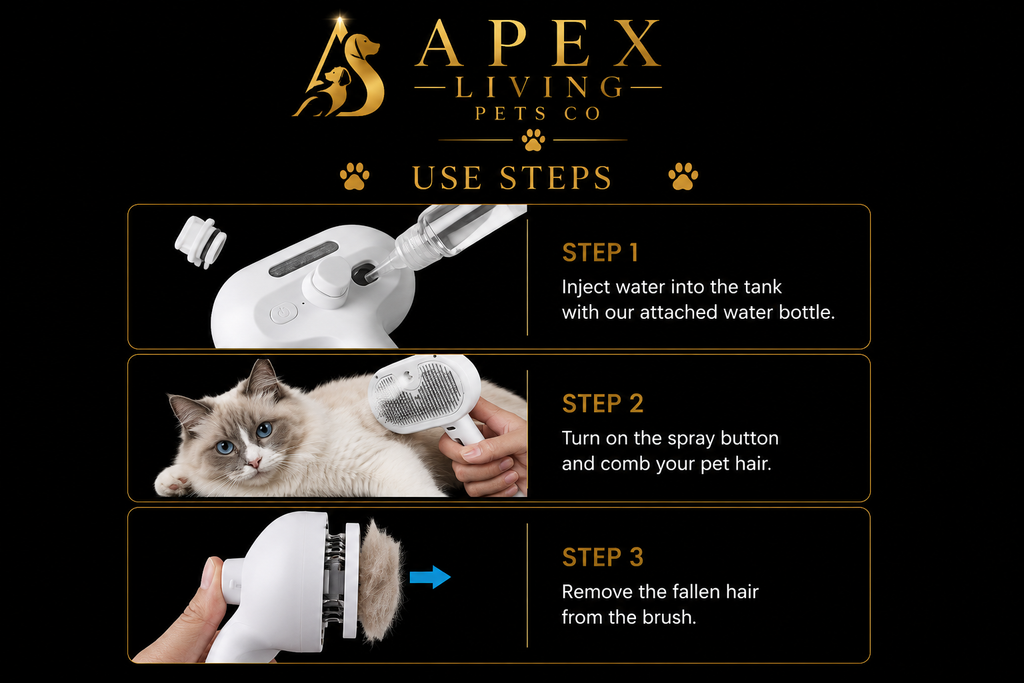 APEX
LIVING
PETS CO

USE STEPS

STEP 1
Inject water into the tank with our attached water bottle.

STEP 2
Turn on the spray button and comb your pet hair.

STEP 3
Remove the fallen hair from the brush.